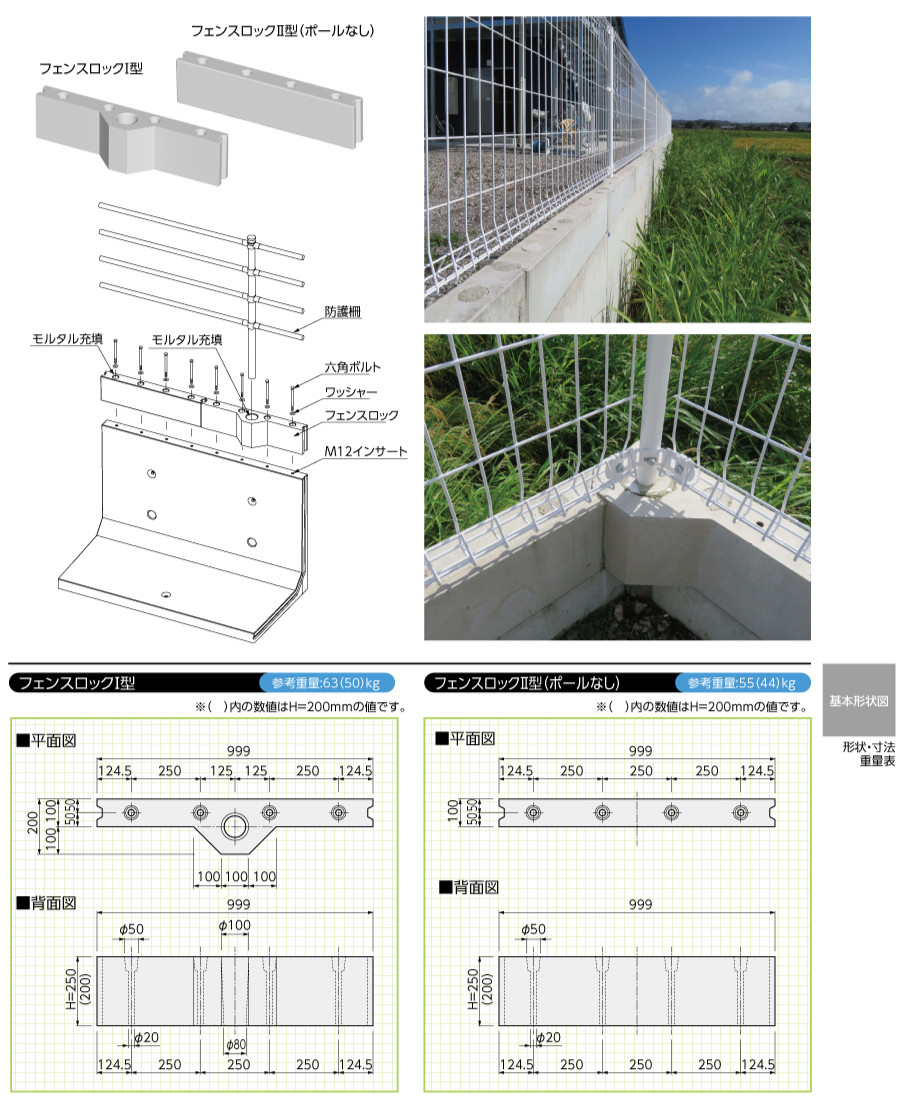 フェンスロックⅡ型(ポールなし)

フェンスロックⅠ型

防護柵

モルタル充填

モルタル充填

六角ボルト

ワッシャー

フェンスロック

M12インサート

フェンスロックⅠ型

参考重量:63(50)kg

※(　)内の数値はH=200mmの値です。

■平面図

999

124.5　250　125　125　250　124.5

200　100　100　50　50

100　100　100

■背面図

999

$\phi$50

$\phi$100

H=250 (200)

$\phi$20

$\phi$80

124.5　250　250　250　124.5

フェンスロックⅡ型(ポールなし)

参考重量:55(44)kg

※(　)内の数値はH=200mmの値です。

■平面図

999

124.5　250　250　250　124.5

100　50　50

■背面図

999

$\phi$50

H=250 (200)

$\phi$20

124.5　250　250　250　124.5

基本形状図

形状・寸法

重量表